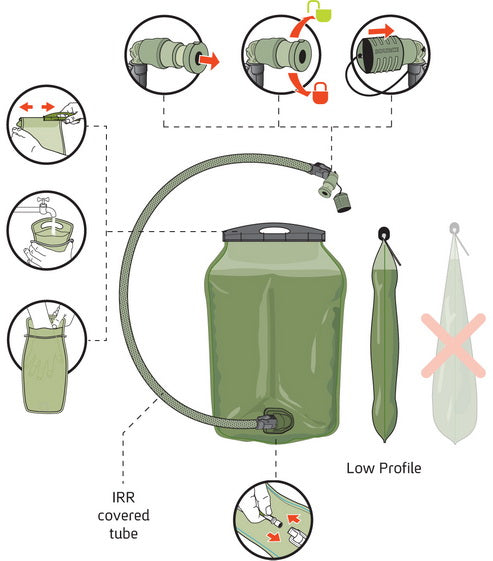 Low Profile

IRR covered tube