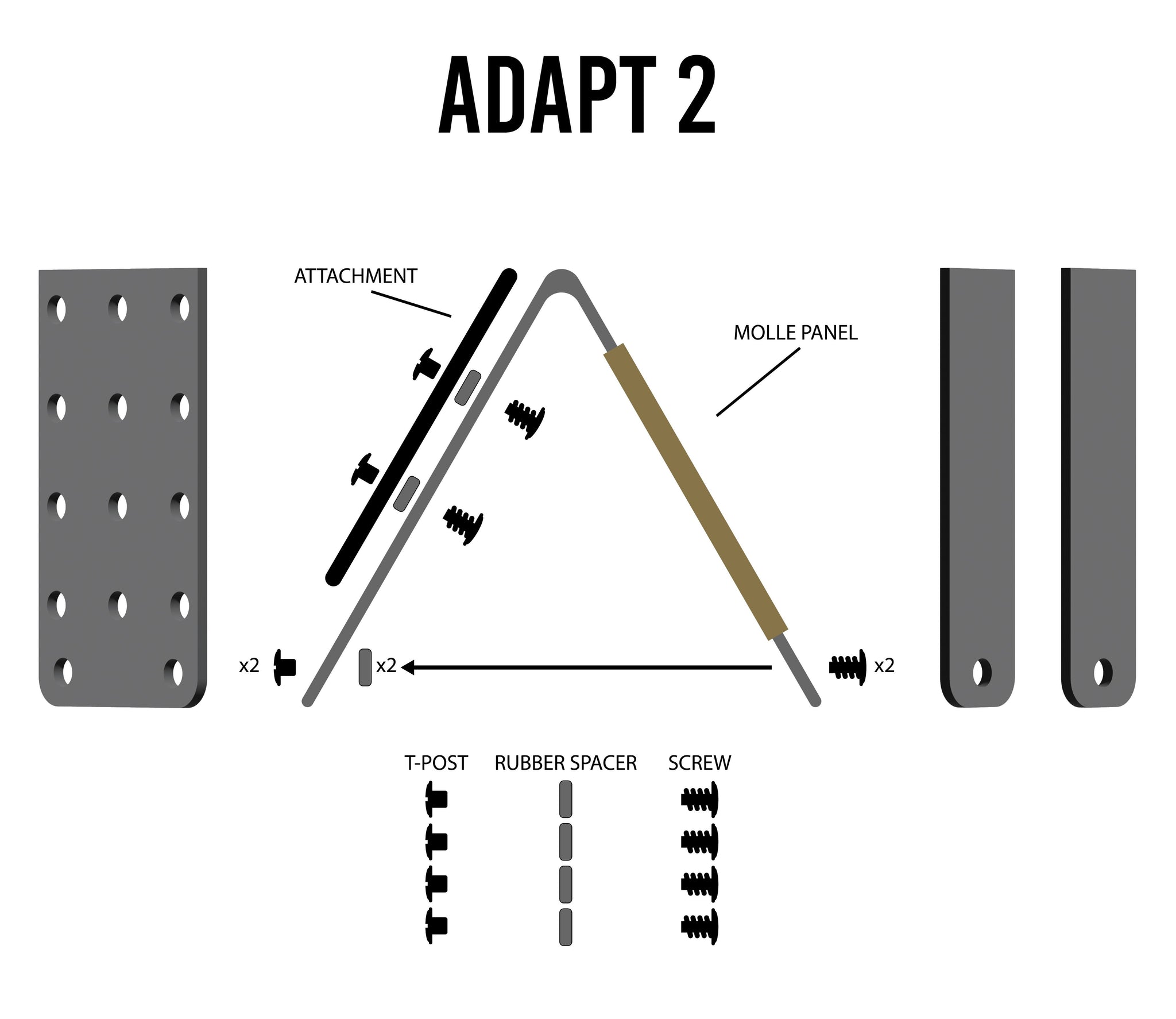 ADAPT 2

ATTACHMENT

MOLLE PANEL

x2

x2

x2

T-POST

RUBBER SPACER

SCREW